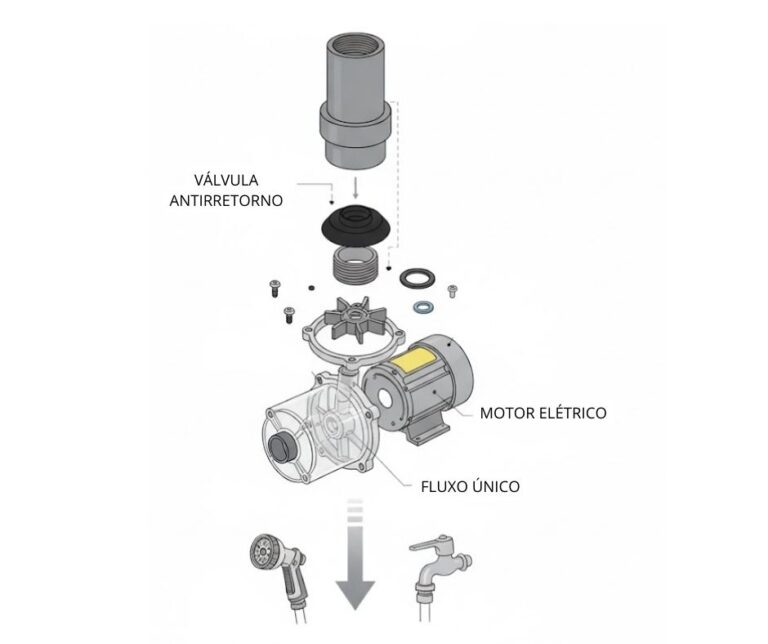 VÁLVULA ANTIRRETORNO

MOTOR ELÉTRICO

FLUXO ÚNICO