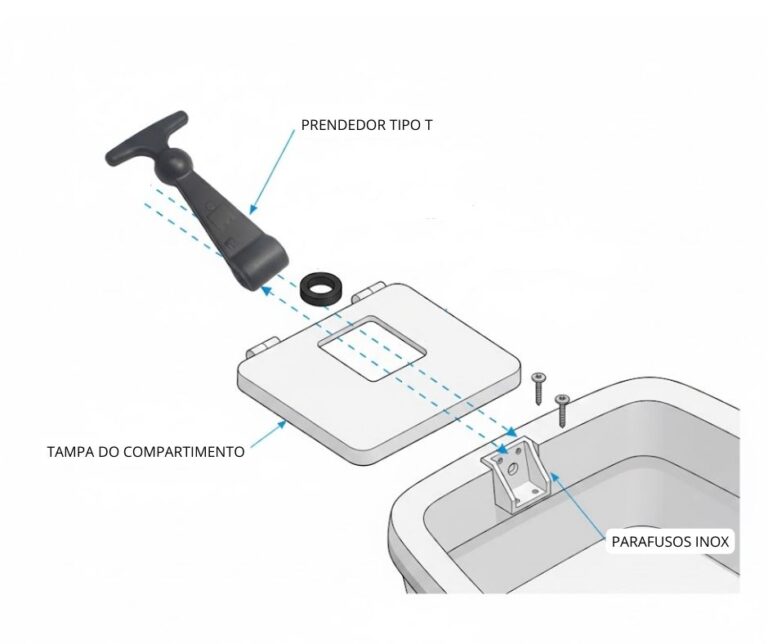 PRENDEDOR TIPO T

TAMPA DO COMPARTIMENTO

PARAFUSOS INOX