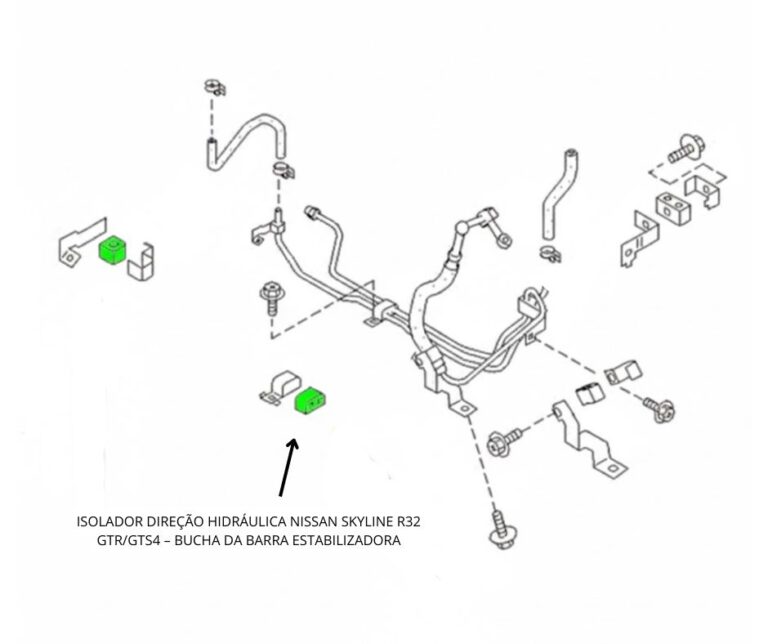 ISOLADOR DIREÇÃO HIDRÁULICA NISSAN SKYLINE R32 GTR/GTS4 – BUCHA DA BARRA ESTABILIZADORA