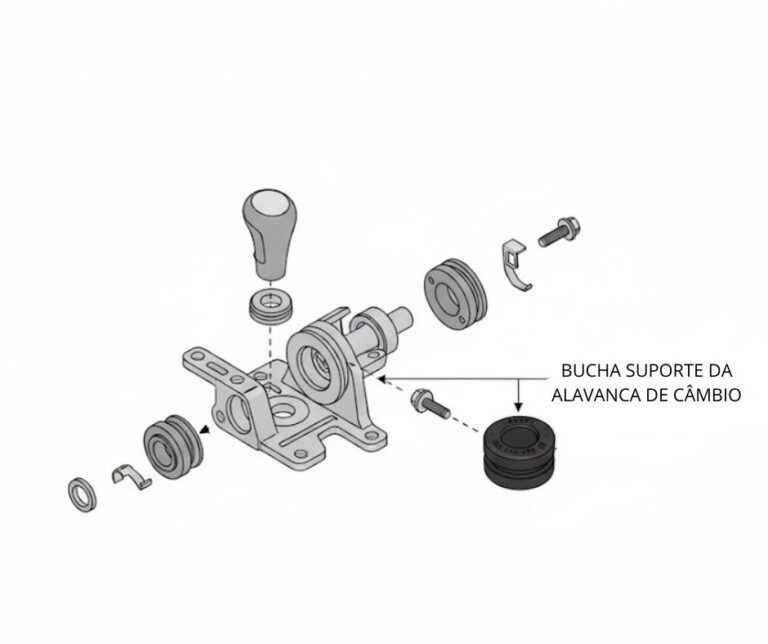 BUCHA SUPORTE DA ALAVANCA DE CÂMBIO