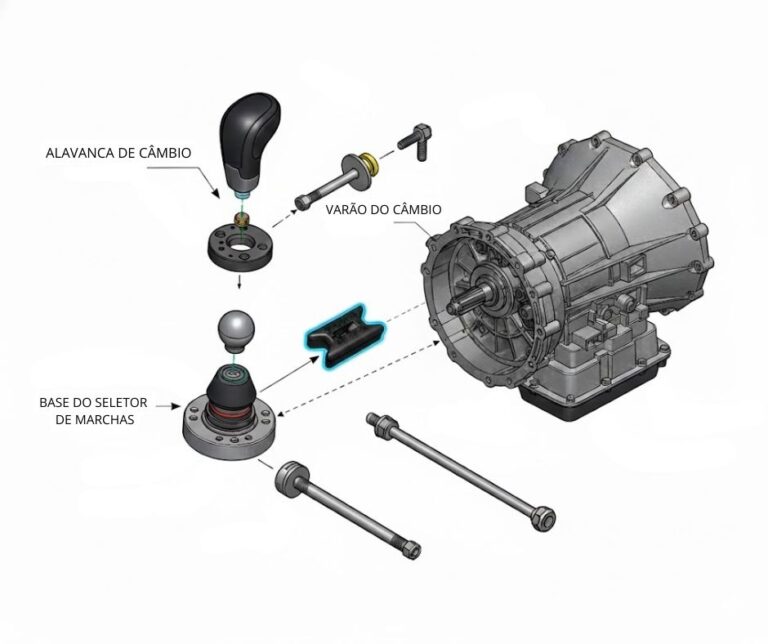 ALAVANCA DE CÂMBIO

VARÃO DO CÂMBIO

BASE DO SELETOR DE MARCHAS