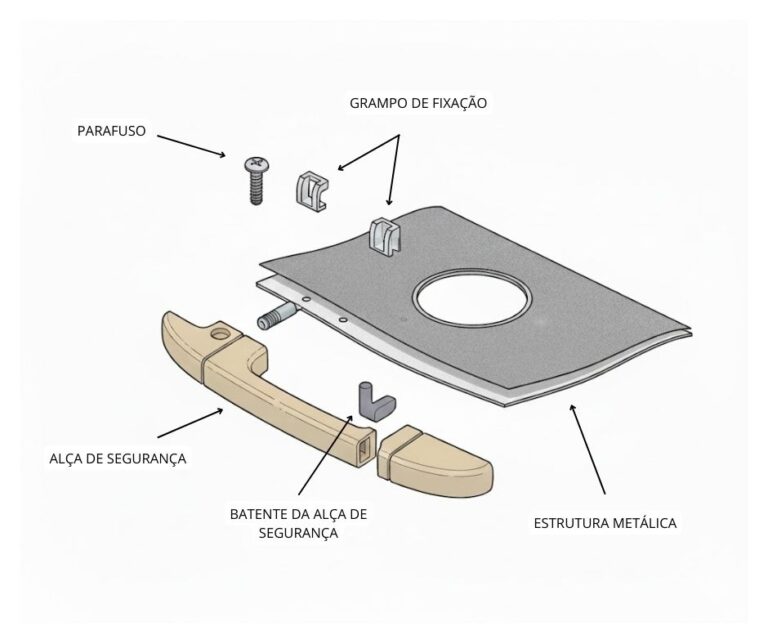 GRAMPO DE FIXAÇÃO

PARAFUSO

ALÇA DE SEGURANÇA

BATENTE DA ALÇA DE SEGURANÇA

ESTRUTURA METÁLICA