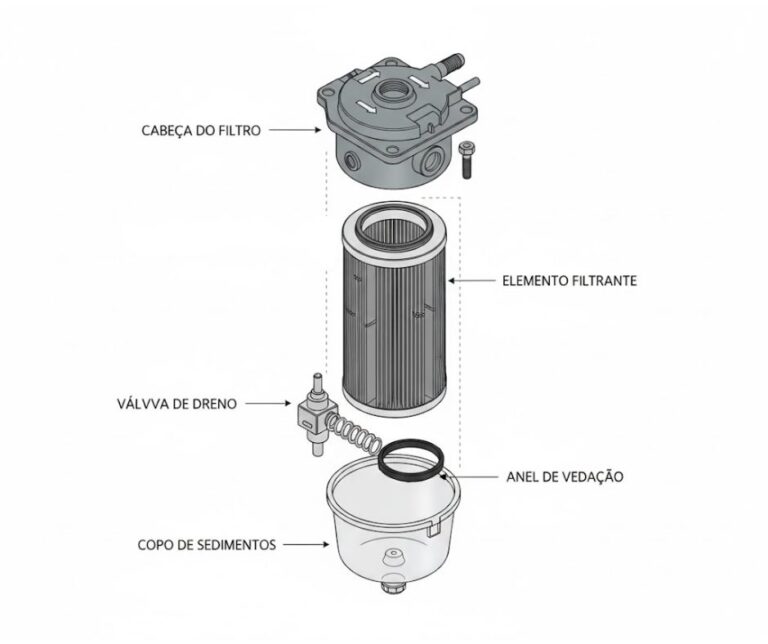 CABEÇA DO FILTRO

ELEMENTO FILTRANTE

VÁLVVA DE DRENO

ANEL DE VEDAÇÃO

COPO DE SEDIMENTOS