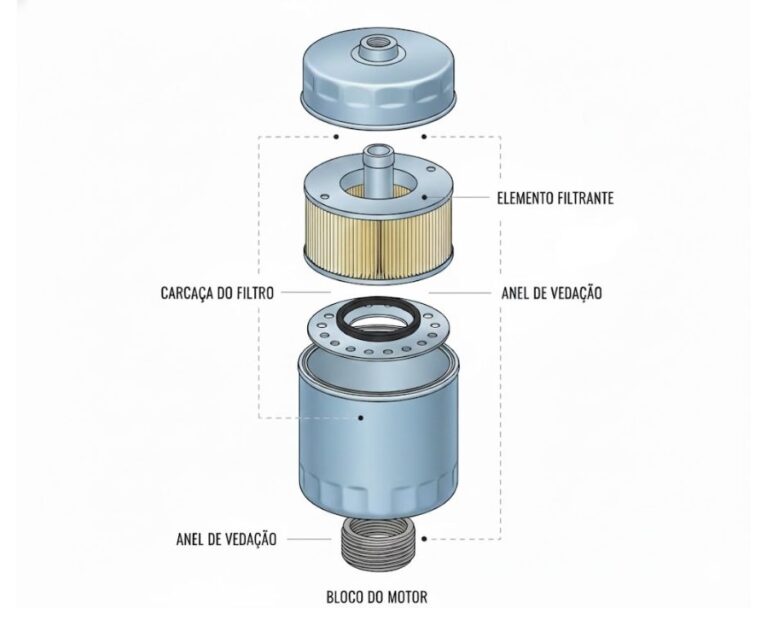 ELEMENTO FILTRANTE

CARCAÇA DO FILTRO

ANEL DE VEDAÇÃO

ANEL DE VEDAÇÃO

BLOCO DO MOTOR