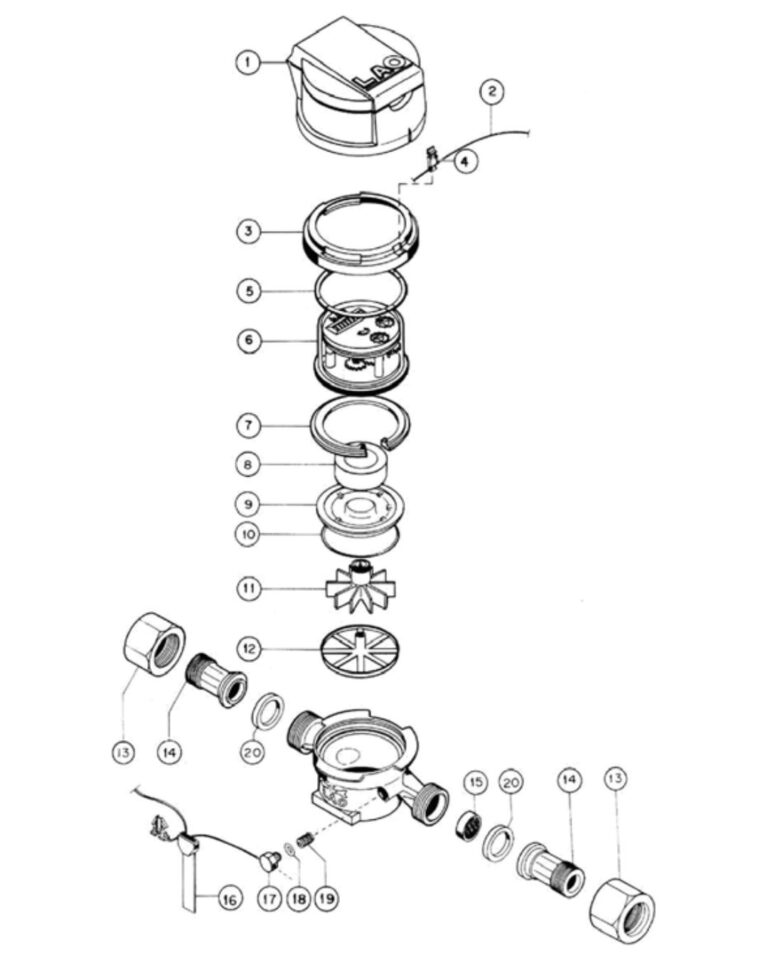 1
LAO
2
4
3
5
6
7
8
9
10
11
12
13
14
20
15
20
14
13
16
17
18
19